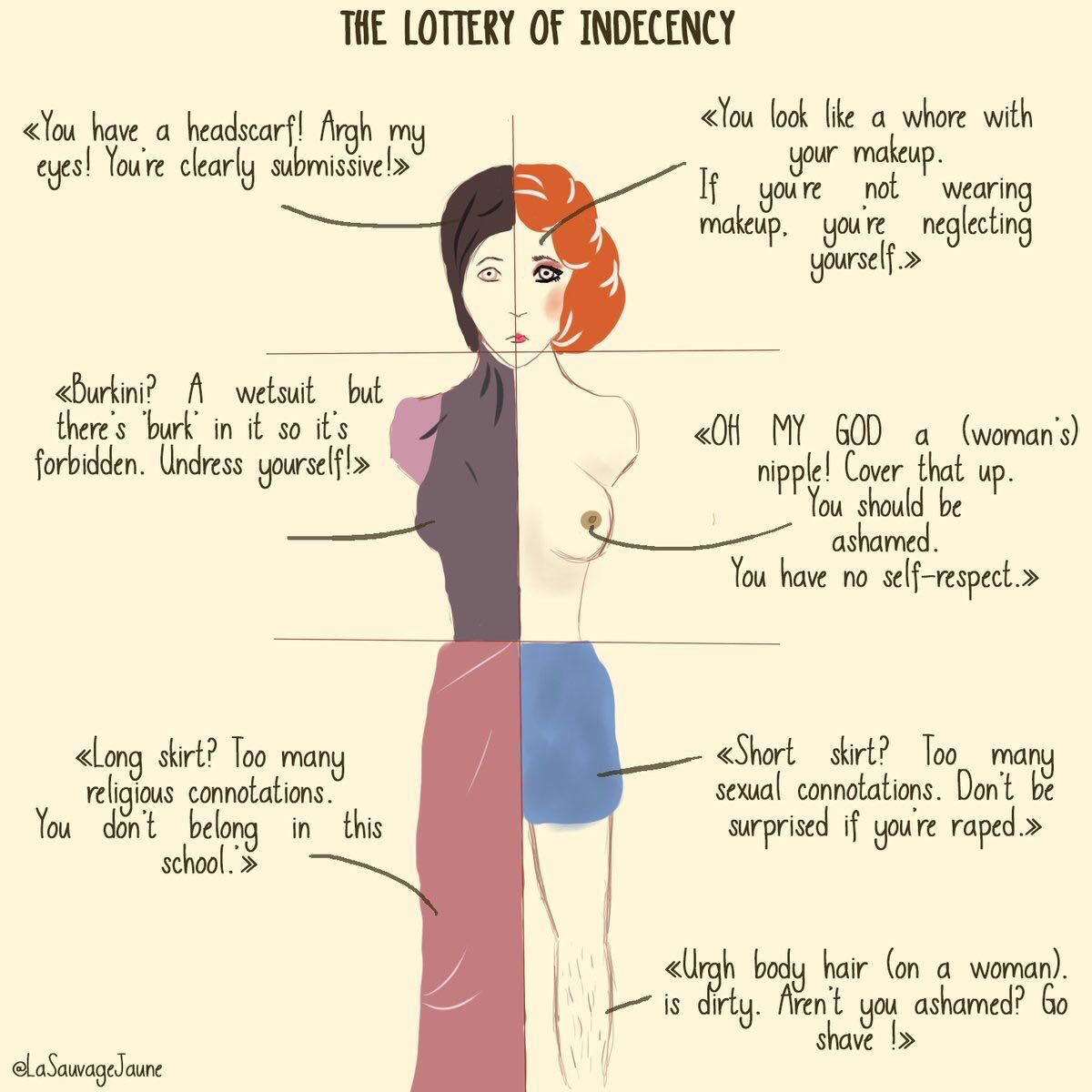 THE LOTTERY OF INDECENCY

«You have a headscarf! Argh my eyes! You're clearly submissive!»

«You look like a whore with your makeup. If you're not wearing makeup, you're neglecting yourself.»

«Burkini? A wetsuit but there's 'burk' in it so it's forbidden. Undress yourself!»

«OH MY GOD a (woman's) nipple! Cover that up. You should be ashamed. You have no self-respect.»

«Long skirt? Too many religious connotations. You don't belong in this school.'»

«Short skirt? Too many sexual connotations. Don't be surprised if you're raped.»

«Urgh body hair (on a woman). is dirty. Aren't you ashamed? Go shave !»

@LaSauvageJaune